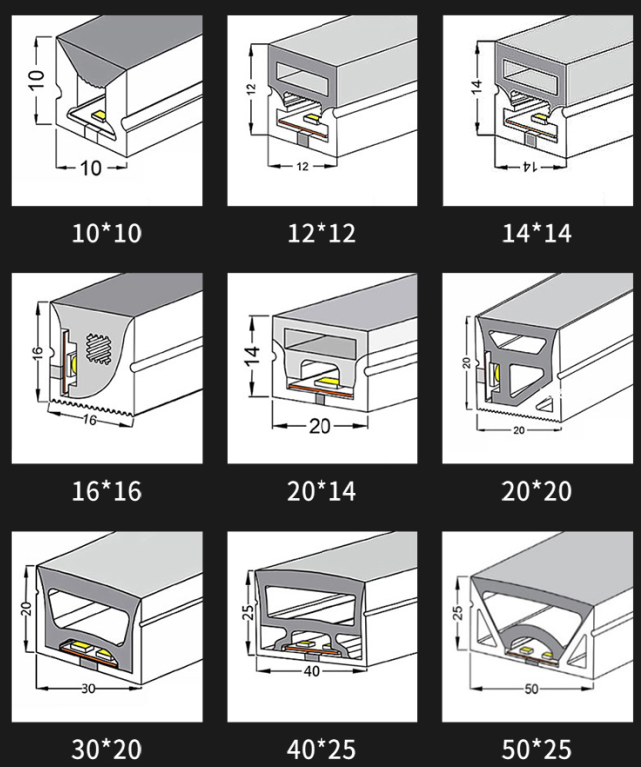 10
10

10*10

12
12

12*12

14
14

14*14

16
16

16*16

14
20

20*14

20
20

20*20

20
30

30*20

25
40

40*25

25
50

50*25